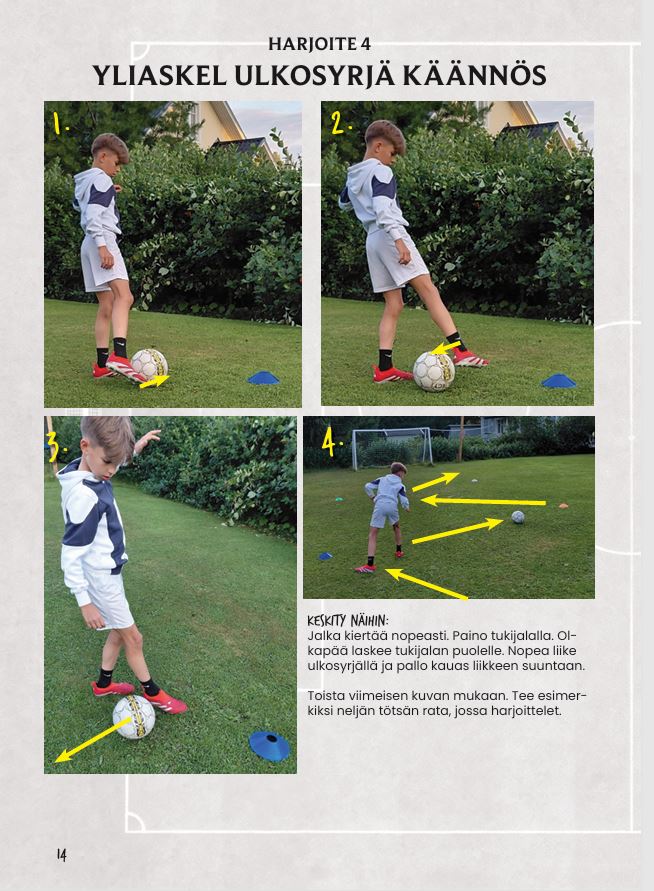 HARJOITE 4
YLIASKEL ULKOSYRJÄ KÄÄNNÖS

1.

2.

3.

4.

KESKITY NÄIHIN:
Jalka kiertää nopeasti. Paino tukijalalla. Olkapää laskee tukijalan puolelle. Nopea liike ulkosyrjällä ja pallo kauas liikkeen suuntaan.

Toista viimeisen kuvan mukaan. Tee esimerkiksi neljän tötsän rata, jossa harjoittelet.

14