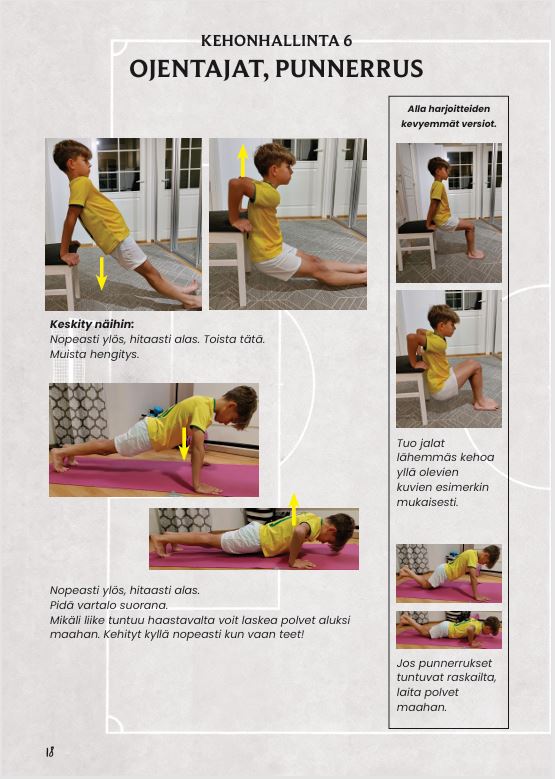 KEHONHALLINTA 6
OJENTAJAT, PUNNERRUS

Keskity näihin:
Nopeasti ylös, hitaasti alas. Toista tätä.
Muista hengitys.

Nopeasti ylös, hitaasti alas.
Pidä vartalo suorana.
Mikäli liike tuntuu haastavalta voit laskea polvet aluksi maahan. Kehityt kyllä nopeasti kun vaan teet!

Alla harjoitteiden kevyemmät versiot.

Tuo jalat lähemmäs kehoa yllä olevien kuvien esimerkin mukaisesti.

Jos punnerrukset tuntuvat raskailta, laita polvet maahan.

18